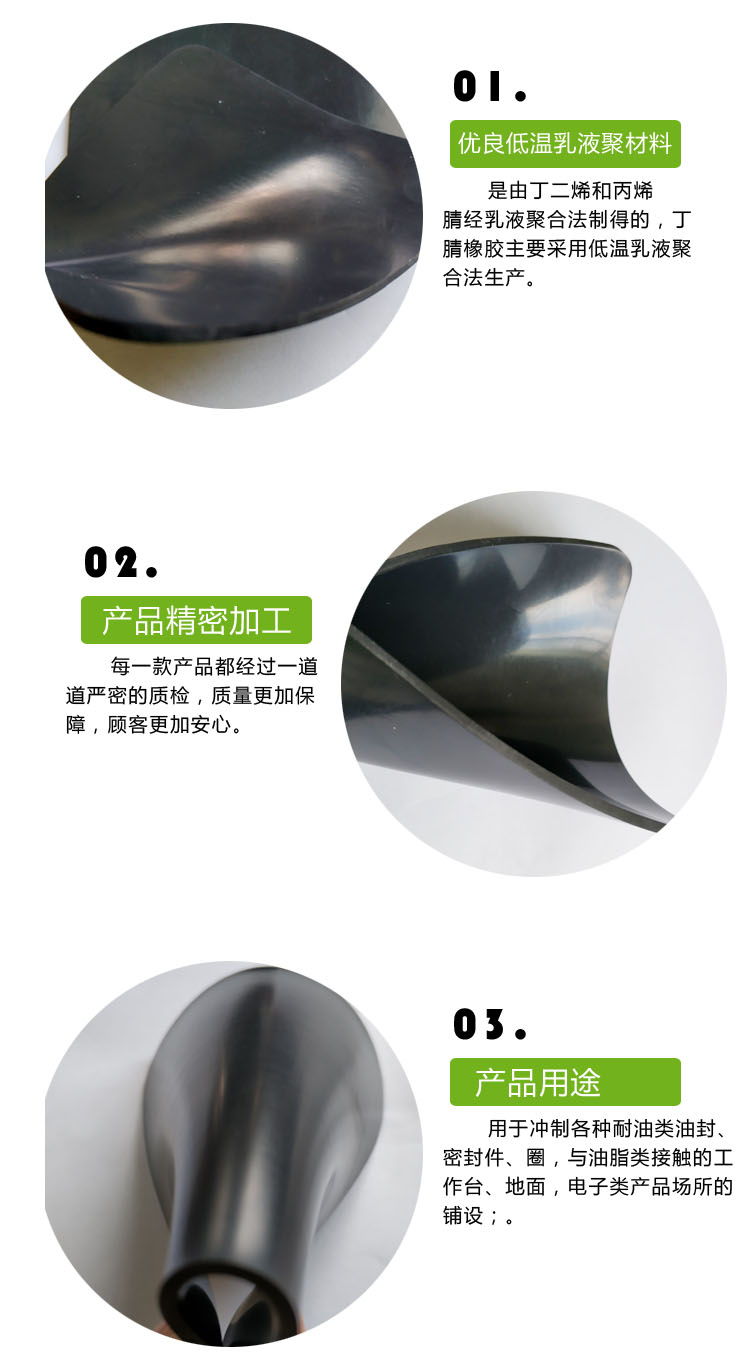 01.

优良低温乳液聚材料

是由丁二烯和丙烯腈经乳液聚合法制得的，丁腈橡胶主要采用低温乳液聚合法生产。

02.

产品精密加工

每一款产品都经过一道道严密的质检，质量更加保障，顾客更加安心。

03.

产品用途

用于冲制各种耐油类油封、密封件、圈，与油脂类接触的工作台、地面，电子类产品场所的铺设；。